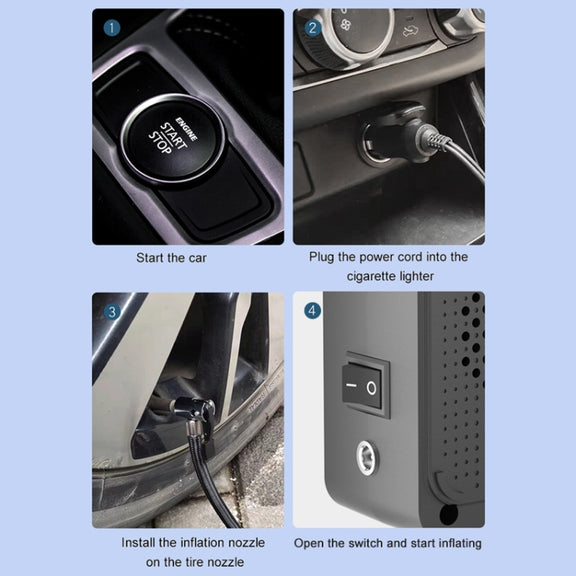 1

ENGINE
START
STOP

Start the car

2

Plug the power cord into the cigarette lighter

3

Install the inflation nozzle on the tire nozzle

4

Open the switch and start inflating