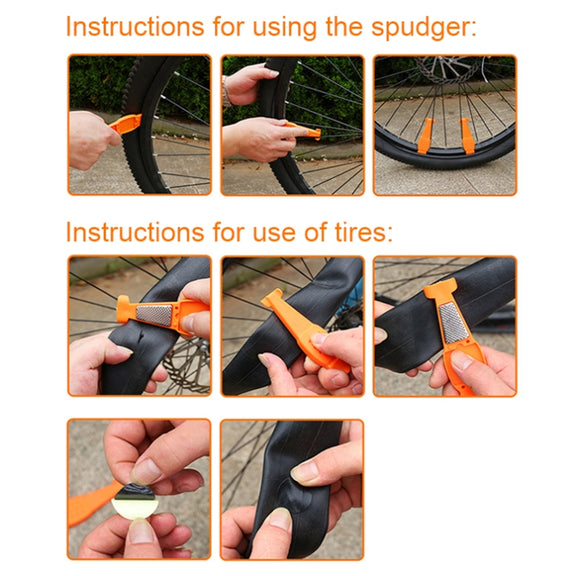 Instructions for using the spudger:

Instructions for use of tires: